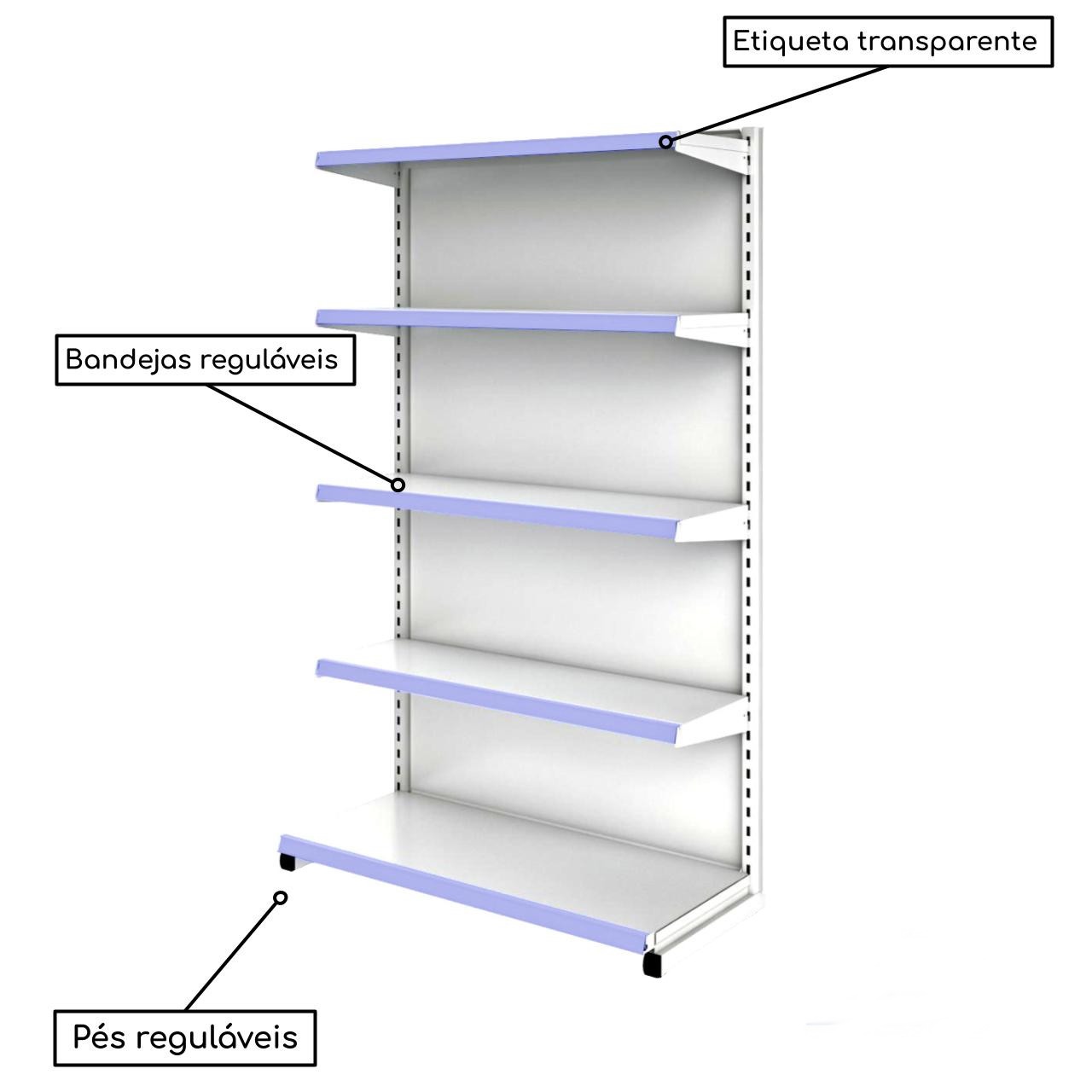 Etiqueta transparente

Bandejas reguláveis

Pés reguláveis